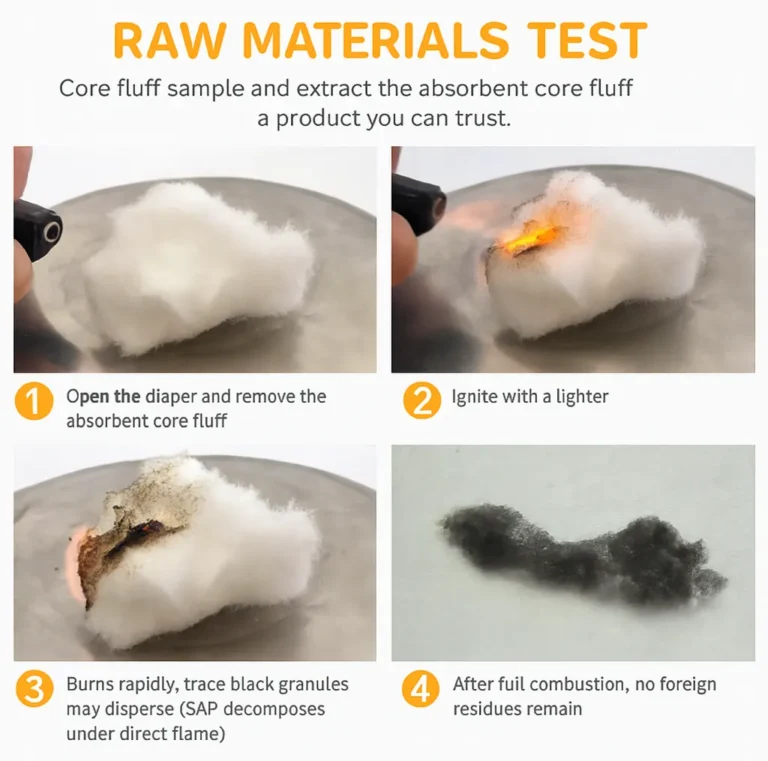 RAW MATERIALS TEST

Core fluff sample and extract the absorbent core fluff a product you can trust.

1 Open the diaper and remove the absorbent core fluff

2 Ignite with a lighter

3 Burns rapidly, trace black granules may disperse (SAP decomposes under direct flame)

4 After fuil combustion, no foreign residues remain