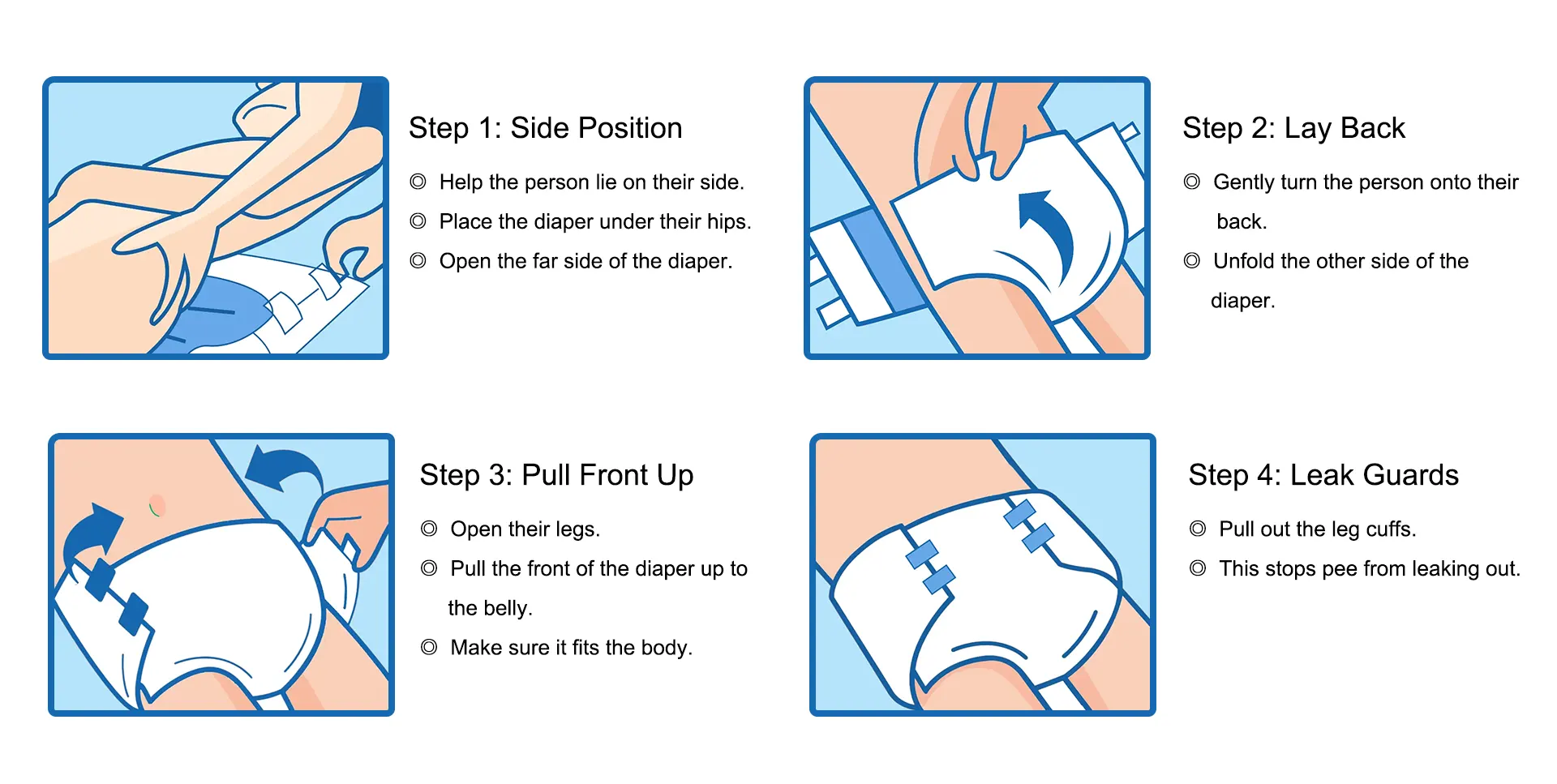 Step 1: Side Position

◎ Help the person lie on their side.

◎ Place the diaper under their hips.

◎ Open the far side of the diaper.

Step 2: Lay Back

◎ Gently turn the person onto their back.

◎ Unfold the other side of the diaper.

Step 3: Pull Front Up

◎ Open their legs.

◎ Pull the front of the diaper up to the belly.

◎ Make sure it fits the body.

Step 4: Leak Guards

◎ Pull out the leg cuffs.

◎ This stops pee from leaking out.